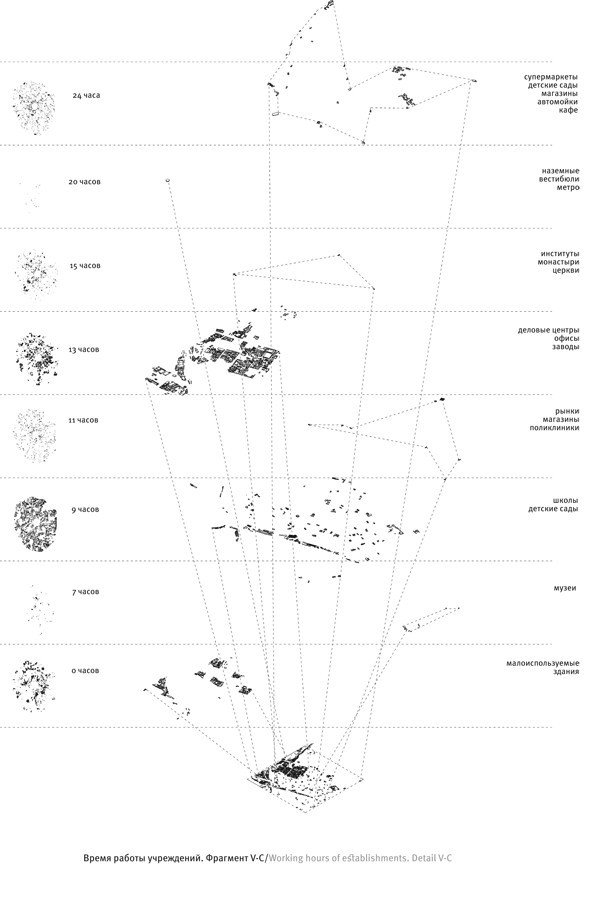 24 часа

супермаркеты
детские сады
магазины
автомойки
кафе

20 часов

наземные
вестибюли
метро

15 часов

институты
монастыри
церкви

13 часов

деловые центры
офисы
заводы

11 часов

рынки
магазины
поликлиники

9 часов

школы
детские сады

7 часов

музеи

0 часов

малоиспользуемые
здания

Время работы учреждений. Фрагмент V-C/Working hours of establishments. Detail V-C